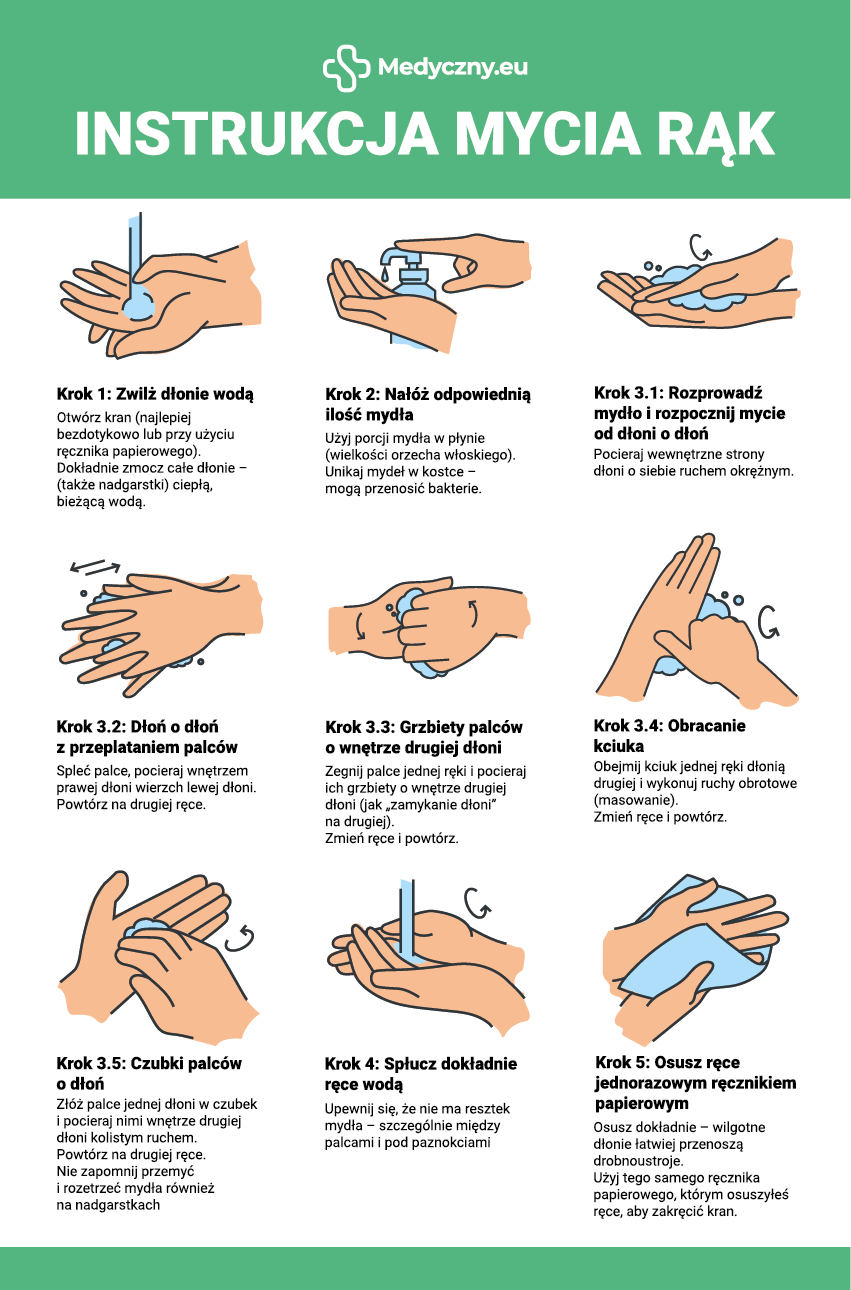 Medyczny.eu

INSTRUKCJA MYCIA RĄK

Krok 1: Zwilż dłonie wodą
Otwórz kran (najlepiej bezdotykowo lub przy użyciu ręcznika papierowego). Dokładnie zmocz całe dłonie – (także nadgarstki) ciepłą, bieżącą wodą.

Krok 2: Nałóż odpowiednią ilość mydła
Użyj porcji mydła w płynie (wielkości orzecha włoskiego). Unikaj mydeł w kostce – mogą przenosić bakterie.

Krok 3.1: Rozprowadź mydło i rozpocznij mycie od dłoni o dłoń
Pocieraj wewnętrzne strony dłoni o siebie ruchem okrężnym.

Krok 3.2: Dłoń o dłoń z przeplataniem palców
Spleć palce, pocieraj wnętrzem prawej dłoni wierzch lewej dłoni. Powtórz na drugiej ręce.

Krok 3.3: Grzbiety palców o wnętrze drugiej dłoni
Zegnij palce jednej ręki i pocieraj ich grzbiety o wnętrze drugiej dłoni (jak „zamykanie dłoni" na drugiej). Zmień ręce i powtórz.

Krok 3.4: Obracanie kciuka
Obejmij kciuk jednej ręki dłonią drugiej i wykonuj ruchy obrotowe (masowanie). Zmień ręce i powtórz.

Krok 3.5: Czubki palców o dłoń
Złóż palce jednej dłoni w czubek i pocieraj nimi wnętrze drugiej dłoni kolistym ruchem. Powtórz na drugiej ręce. Nie zapomnij przemyć i rozetrzeć mydła również na nadgarstkach

Krok 4: Spłucz dokładnie ręce wodą
Upewnij się, że nie ma resztek mydła – szczególnie między palcami i pod paznokciami

Krok 5: Osusz ręce jednorazowym ręcznikiem papierowym
Osusz dokładnie – wilgotne dłonie łatwiej przenoszą drobnoustroje. Użyj tego samego ręcznika papierowego, którym osuszyłeś ręce, aby zakręcić kran.